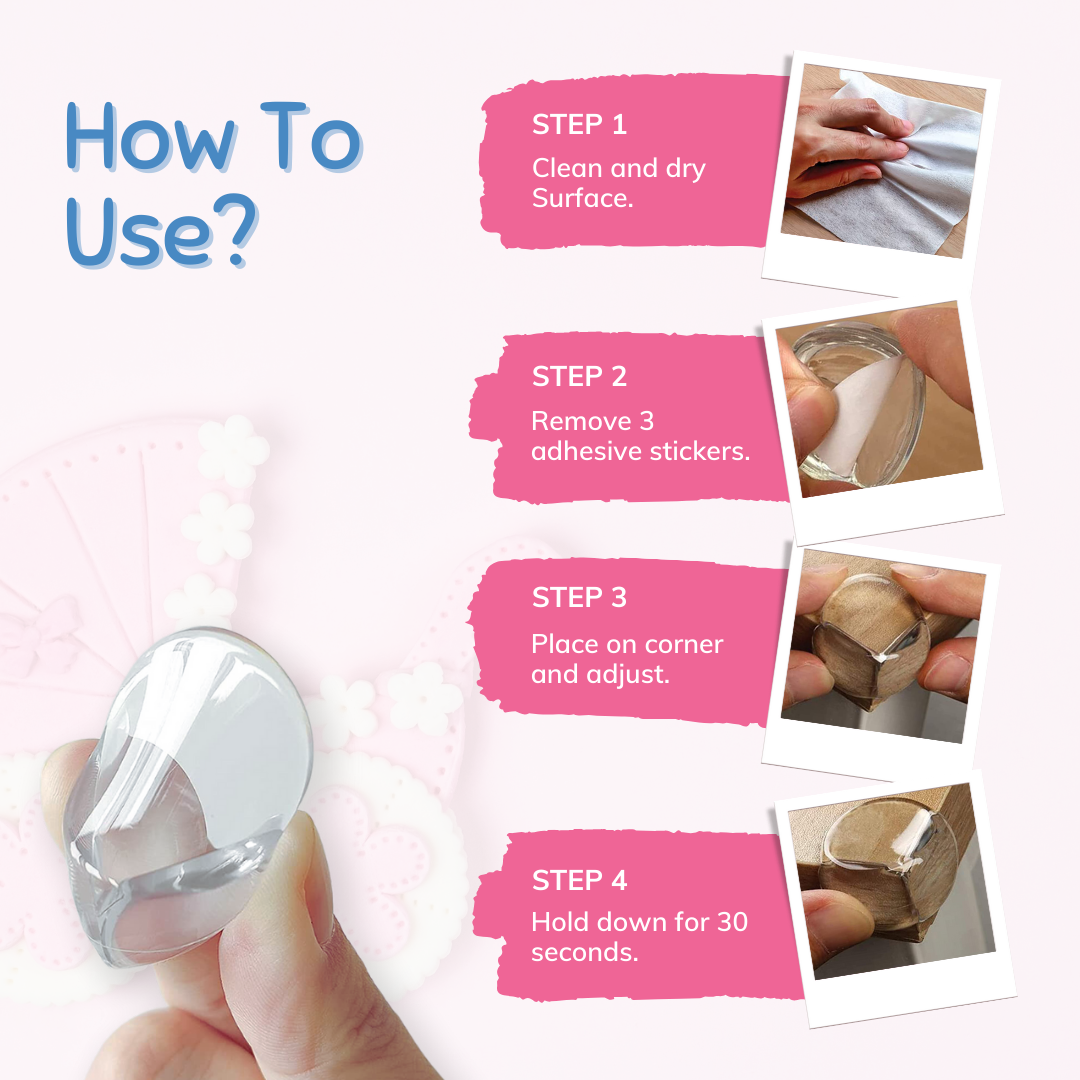 How To Use?

STEP 1
Clean and dry Surface.

STEP 2
Remove 3 adhesive stickers.

STEP 3
Place on corner and adjust.

STEP 4
Hold down for 30 seconds.